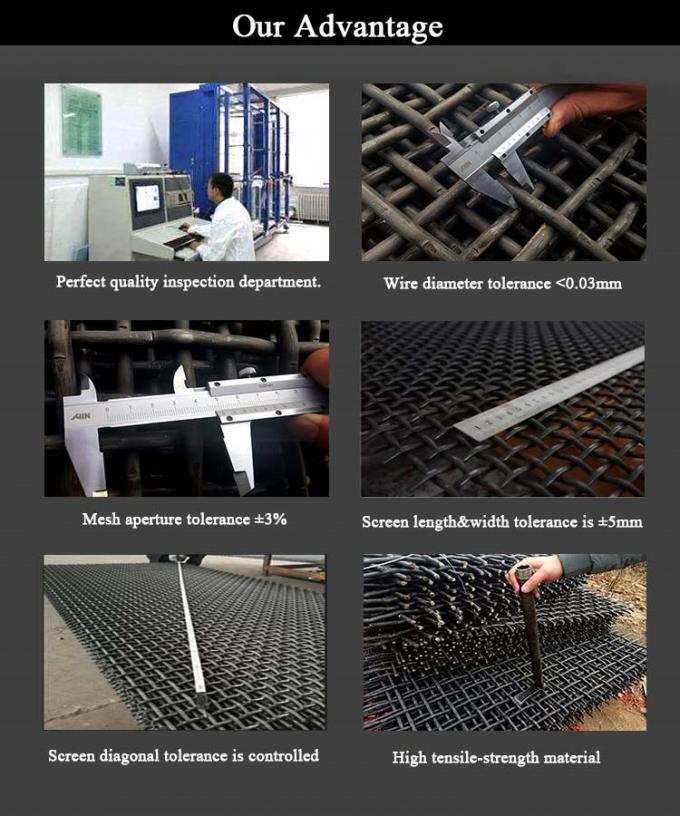 Our Advantage

Perfect quality inspection department.

Wire diameter tolerance <0.03mm

Mesh aperture tolerance ±3%

Screen length&width tolerance is ±5mm

Screen diagonal tolerance is controlled

High tensile-strength material